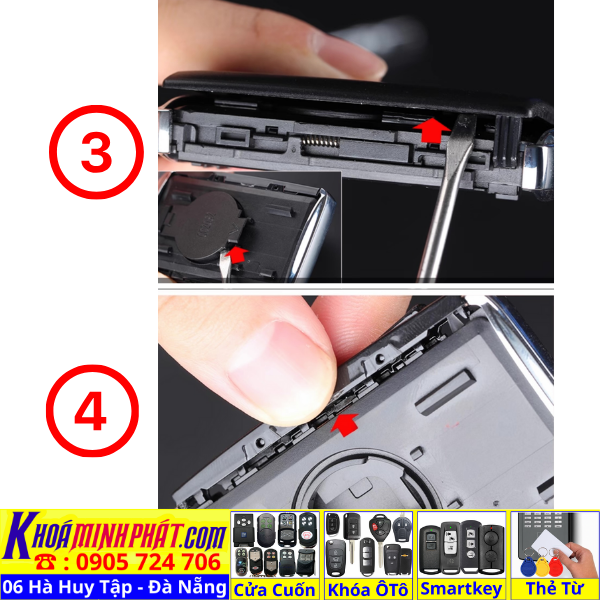 3

4

KHOÁMINHPHÁT.COM
☎ : 0905 724 706
06 Hà Huy Tập - Đà Nẵng

Cửa Cuốn

Khóa ÔTô

Smartkey

Thẻ Từ