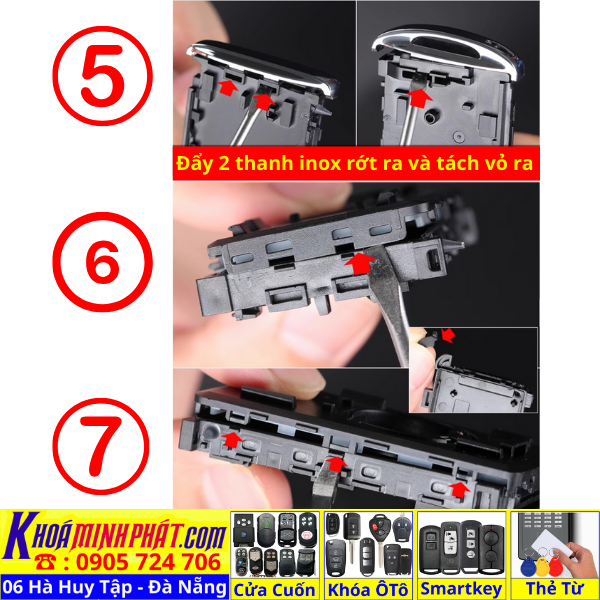 ⑤

Đẩy 2 thanh inox rớt ra và tách vỏ ra

⑥

⑦

KHOÁMINHPHÁT.COM
☎ : 0905 724 706
06 Hà Huy Tập - Đà Nẵng

Cửa Cuốn

Khóa ÔTô

Smartkey

Thẻ Từ